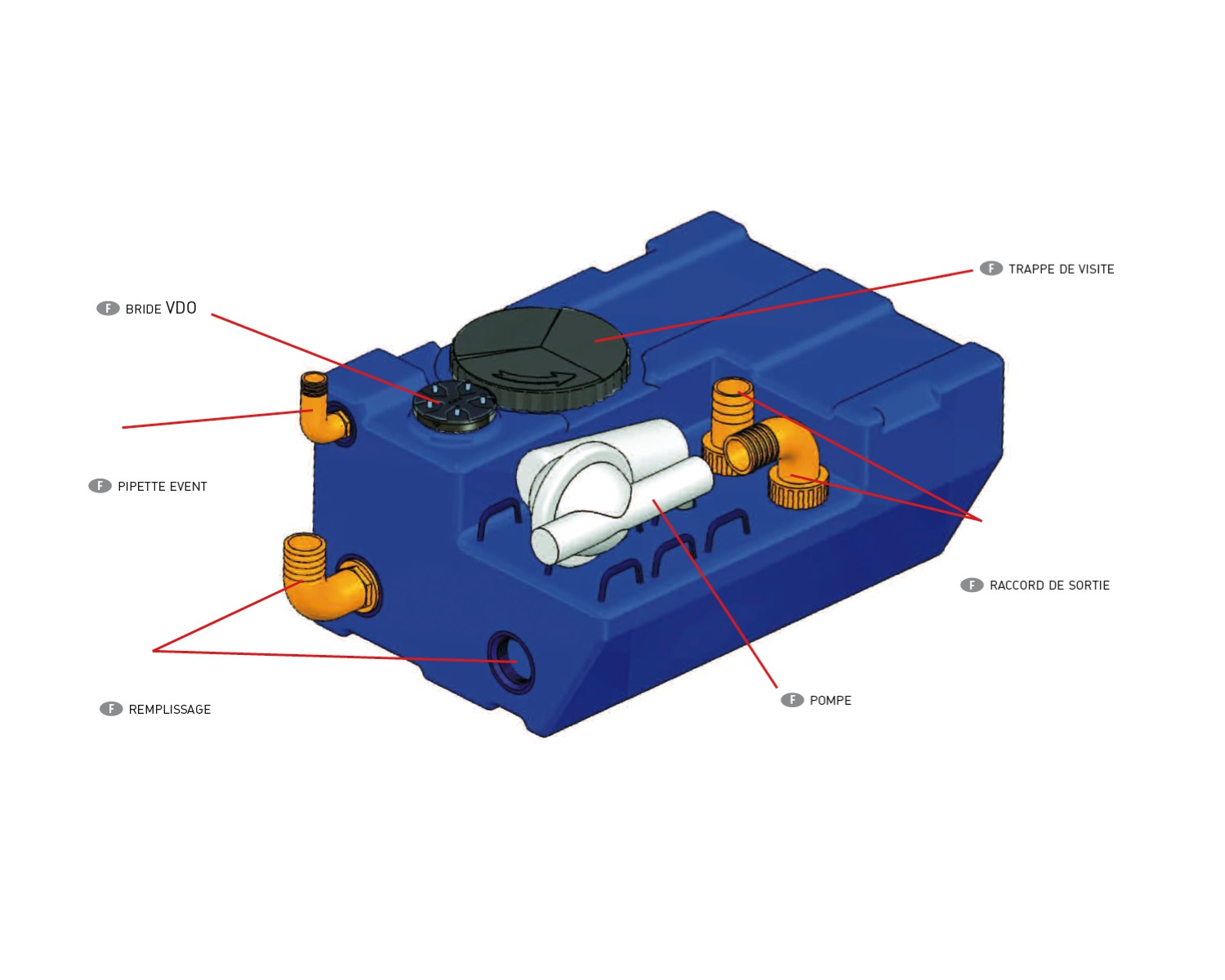 F TRAPPE DE VISITE

F BRIDE VDO

F PIPETTE EVENT

F RACCORD DE SORTIE

F REMPLISSAGE

F POMPE