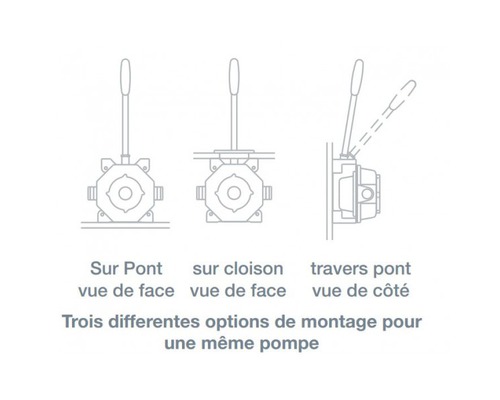 Sur Pont
vue de face

sur cloison
vue de face

travers pont
vue de côté

Trois differentes options de montage pour une même pompe