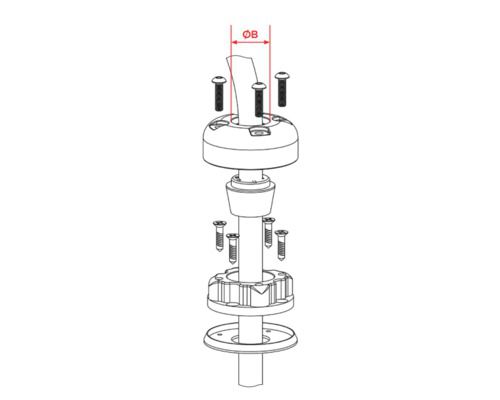 ØB