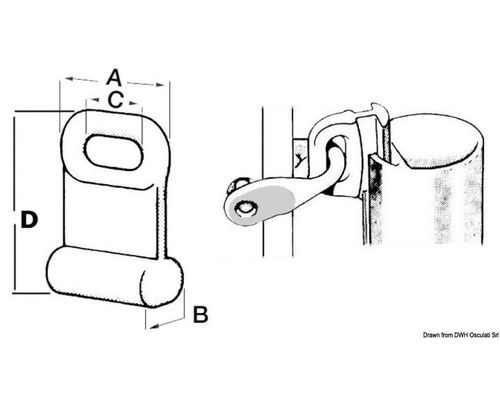 A
C
D
B
Drawn from DWH Osculati Srl