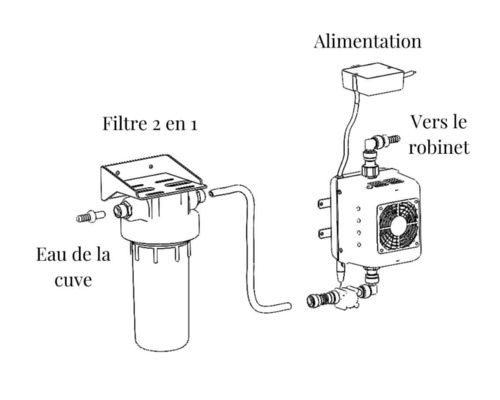 Alimentation

Filtre 2 en 1

Vers le robinet

Eau de la cuve