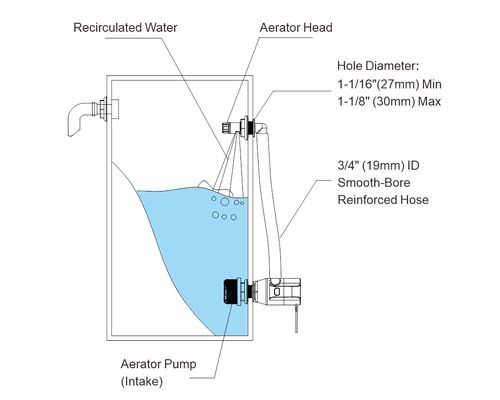 Recirculated Water

Aerator Head

Hole Diameter:
1-1/16"(27mm) Min
1-1/8" (30mm) Max

3/4" (19mm) ID
Smooth-Bore
Reinforced Hose

Aerator Pump
(Intake)