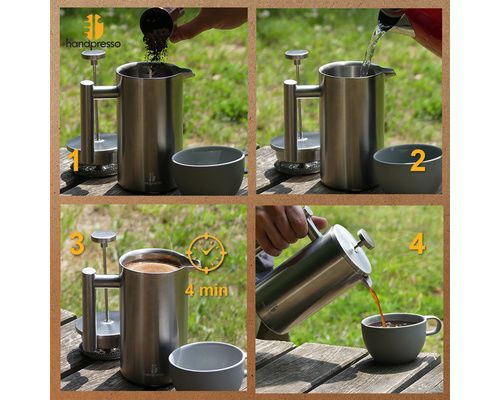 handpresso

1

2

3

4 min

4