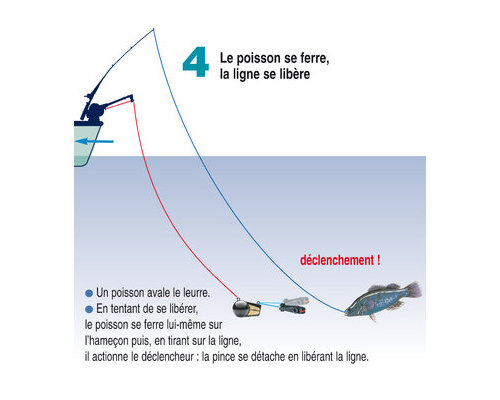 4 Le poisson se ferre, la ligne se libère

déclenchement !

● Un poisson avale le leurre.
● En tentant de se libérer, le poisson se ferre lui-même sur l'hameçon puis, en tirant sur la ligne, il actionne le déclencheur : la pince se détache en libérant la ligne.