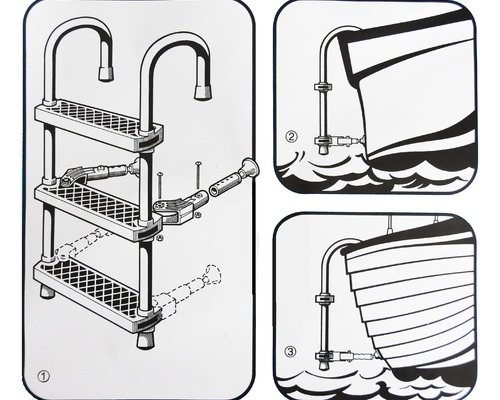 ①

②

③