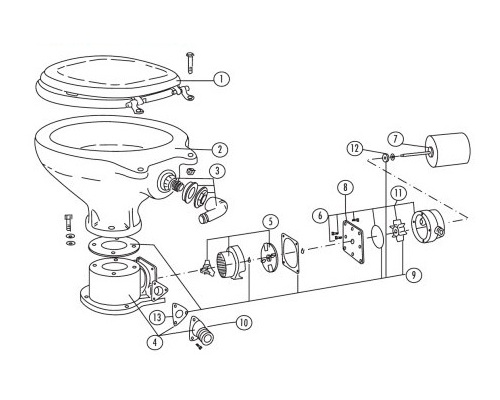 1
2
3
12
7
8
11
6
5
9
13
10
4